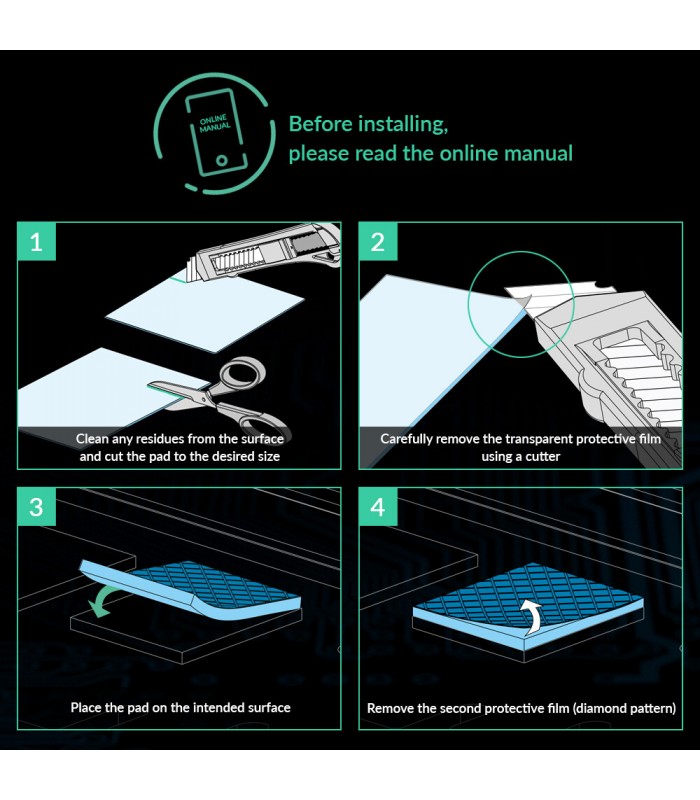 ONLINE MANUAL

Before installing, please read the online manual

1

Clean any residues from the surface and cut the pad to the desired size

2

Carefully remove the transparent protective film using a cutter

3

Place the pad on the intended surface

4

Remove the second protective film (diamond pattern)