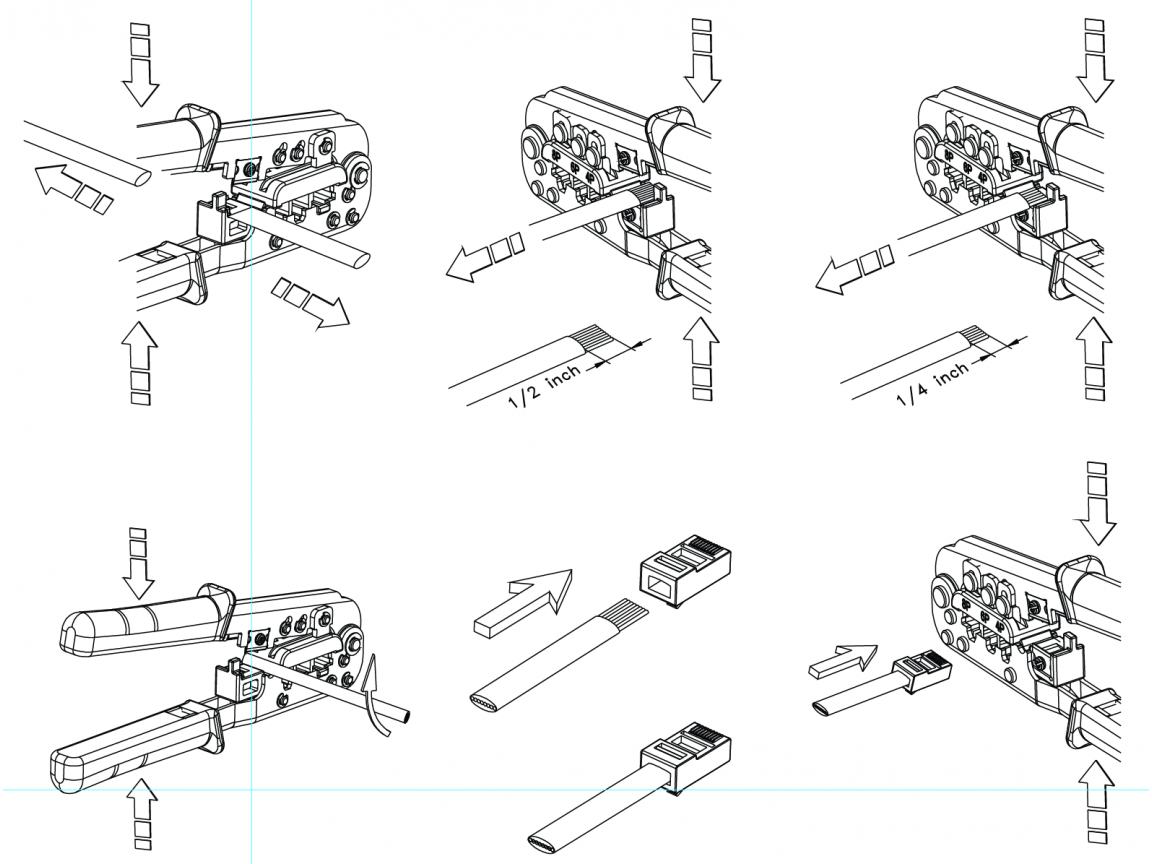 1/2 inch

1/4 inch